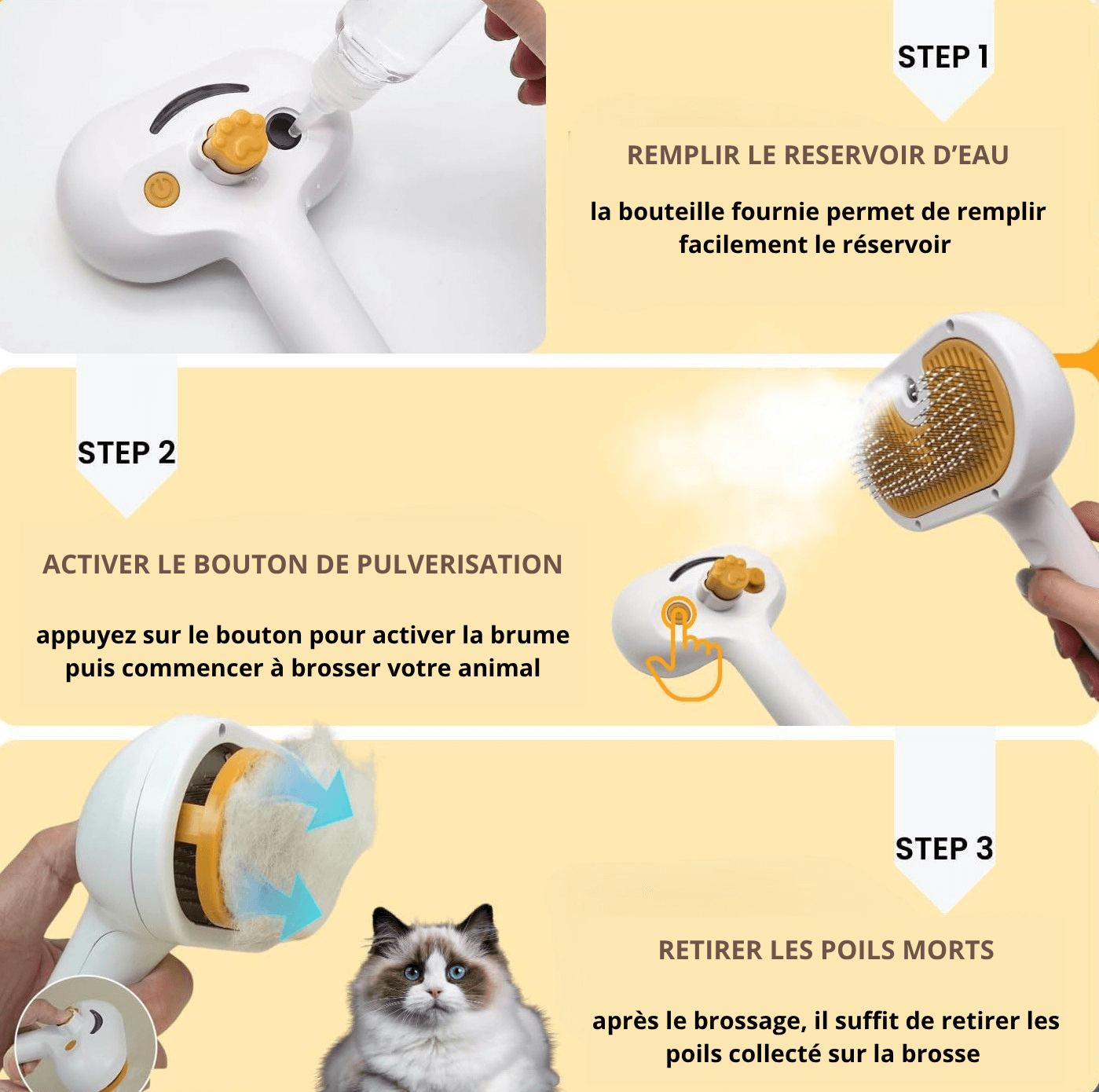 STEP 1

REMPLIR LE RESERVOIR D'EAU

la bouteille fournie permet de remplir facilement le réservoir

STEP 2

ACTIVER LE BOUTON DE PULVERISATION

appuyez sur le bouton pour activer la brume puis commencer à brosser votre animal

STEP 3

RETIRER LES POILS MORTS

après le brossage, il suffit de retirer les poils collecté sur la brosse